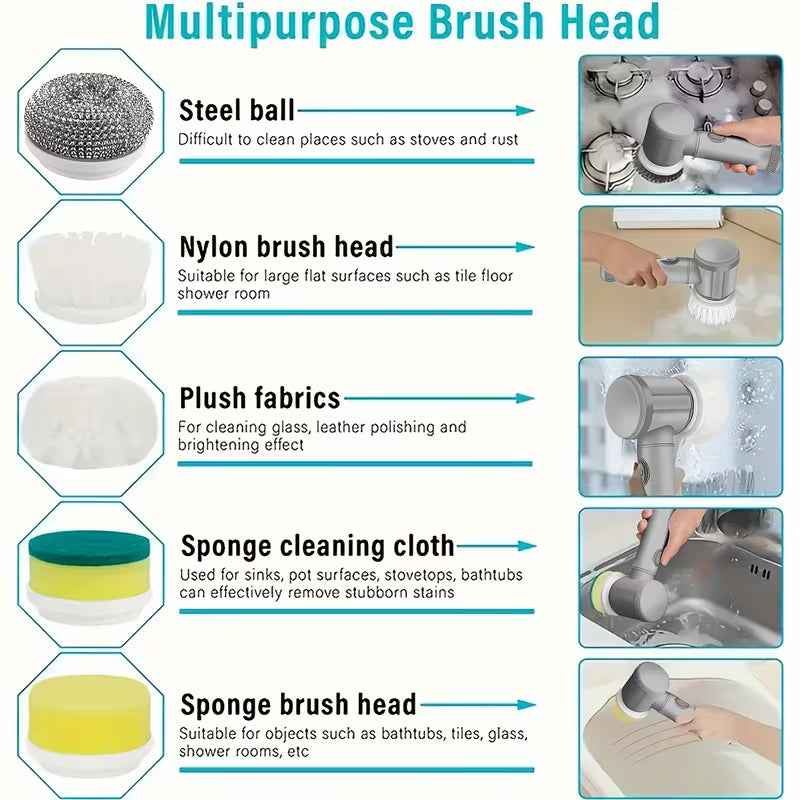 Multipurpose Brush Head

Steel ball
Difficult to clean places such as stoves and rust

Nylon brush head
Suitable for large flat surfaces such as tile floor shower room

Plush fabrics
For cleaning glass, leather polishing and brightening effect

Sponge cleaning cloth
Used for sinks, pot surfaces, stovetops, bathtubs can effectively remove stubborn stains

Sponge brush head
Suitable for objects such as bathtubs, tiles, glass, shower rooms, etc