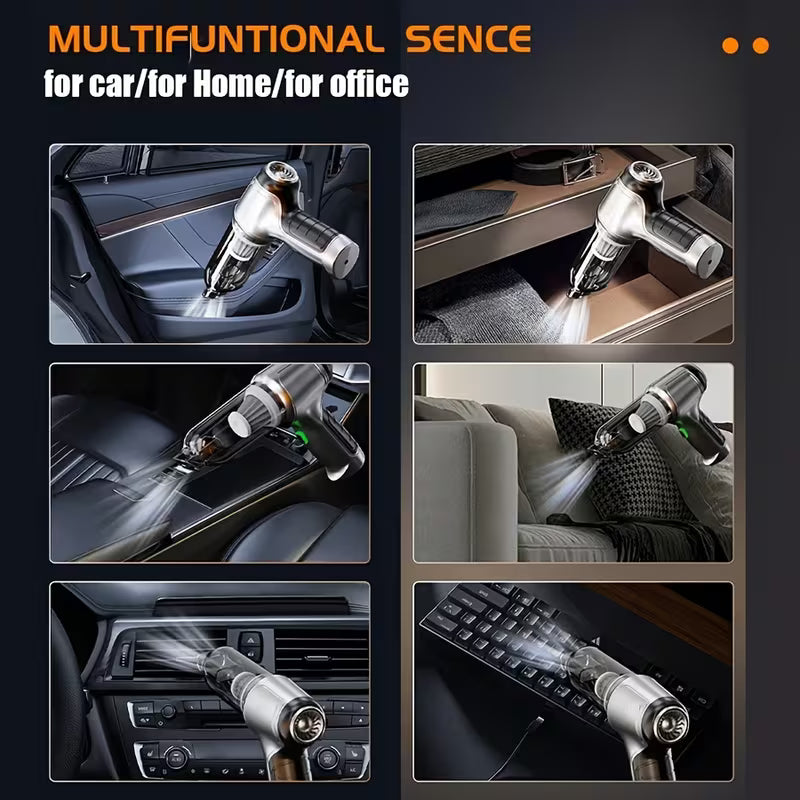 MULTIFUNTIONAL SENCE
for car/for Home/for office