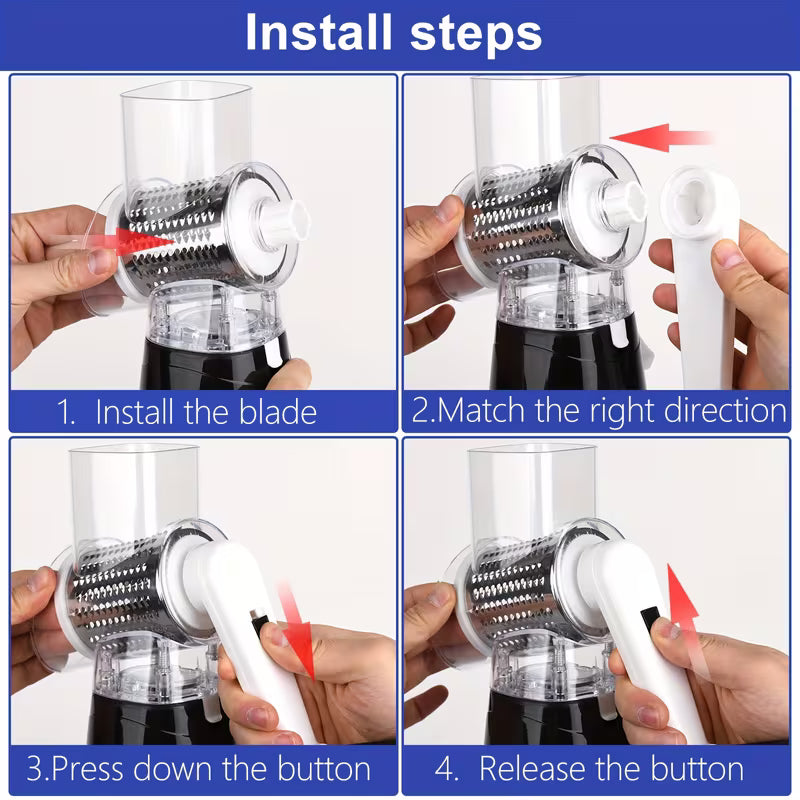 Install steps

1. Install the blade

2.Match the right direction

3.Press down the button

4. Release the button