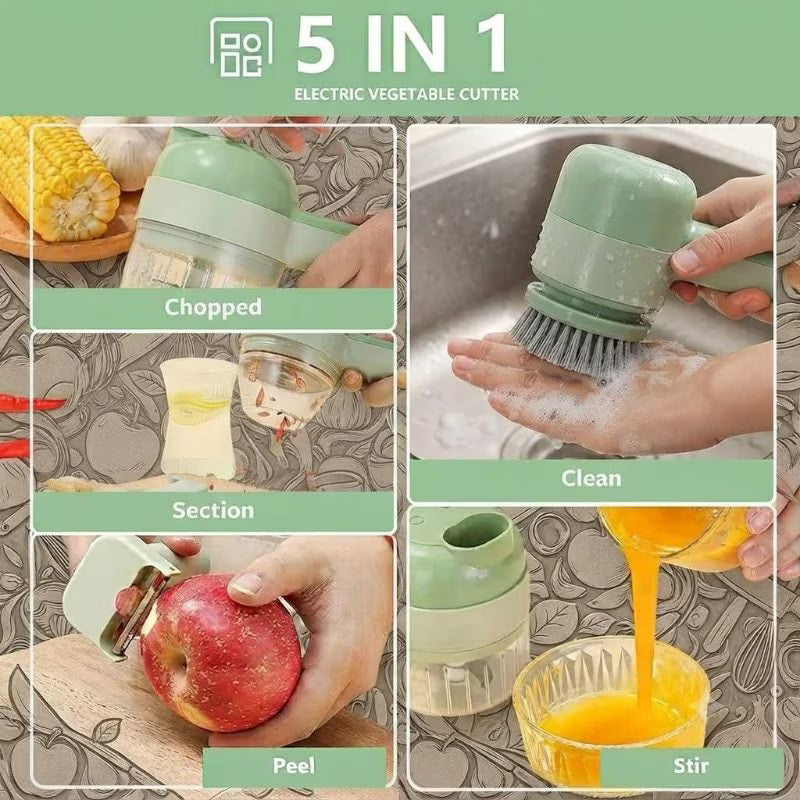 5 IN 1
ELECTRIC VEGETABLE CUTTER

Chopped

Section

Peel

Clean

Stir